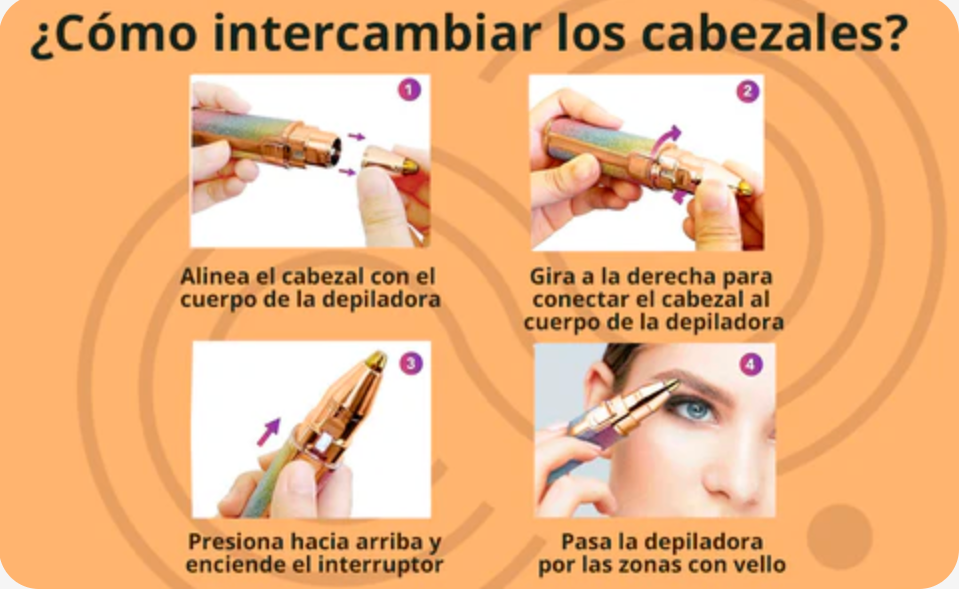 ¿Cómo intercambiar los cabezales?

1

Alinea el cabezal con el cuerpo de la depiladora

2

Gira a la derecha para conectar el cabezal al cuerpo de la depiladora

3

Presiona hacia arriba y enciende el interruptor

4

Pasa la depiladora por las zonas con vello